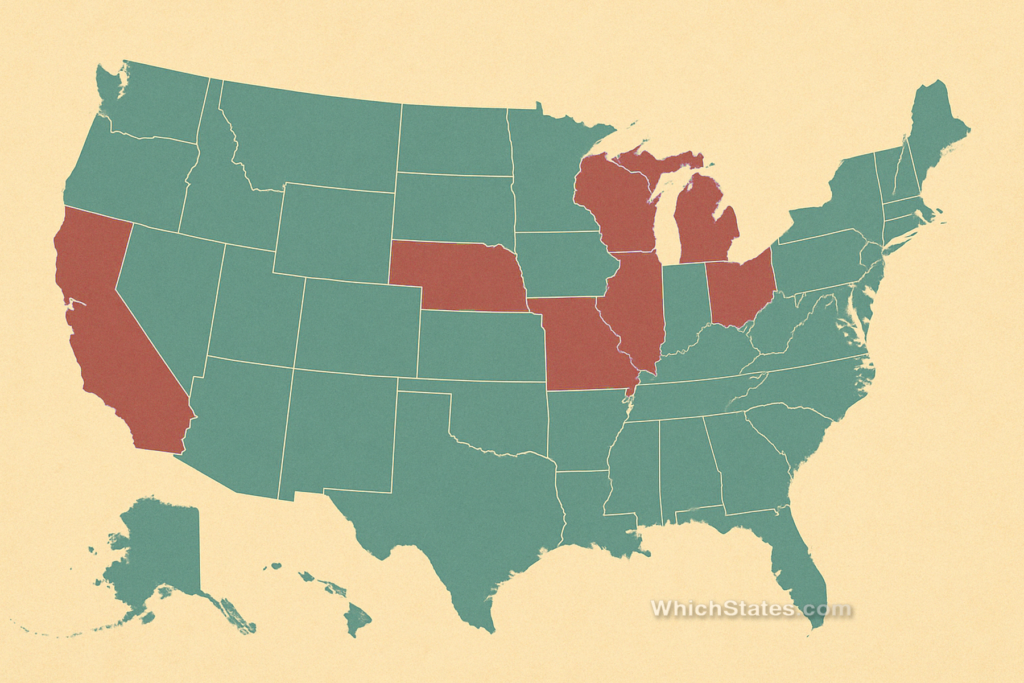 WhichStates.com